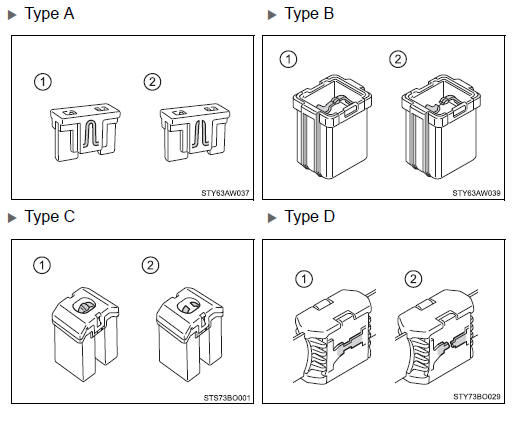 ▶ Type A

① ②

STY63AW037

▶ Type B

① ②

STY63AW039

▶ Type C

① ②

STS73BO001

▶ Type D

① ②

STY73BO029