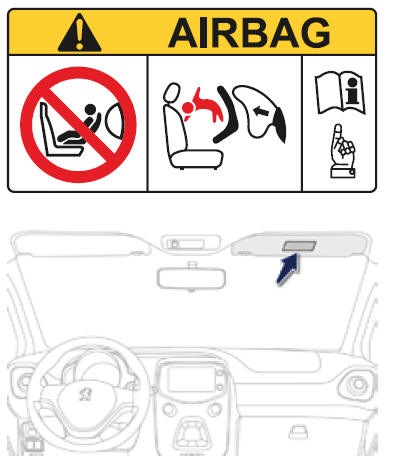 AIRBAG